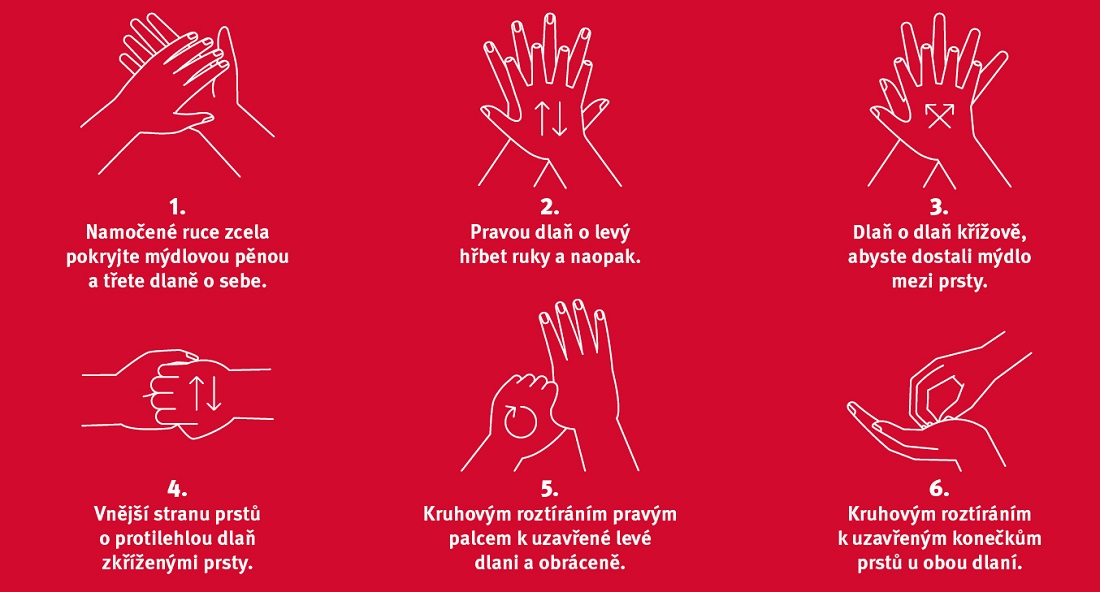 1.
Namočené ruce zcela pokryjte mýdlovou pěnou a třete dlaně o sebe.

2.
Pravou dlaň o levý hřbet ruky a naopak.

3.
Dlaň o dlaň křížově, abyste dostali mýdlo mezi prsty.

4.
Vnější stranu prstů o protilehlou dlaň zkříženými prsty.

5.
Kruhovým roztíráním pravým palcem k uzavřené levé dlani a obráceně.

6.
Kruhovým roztíráním k uzavřeným konečkům prstů u obou dlaní.